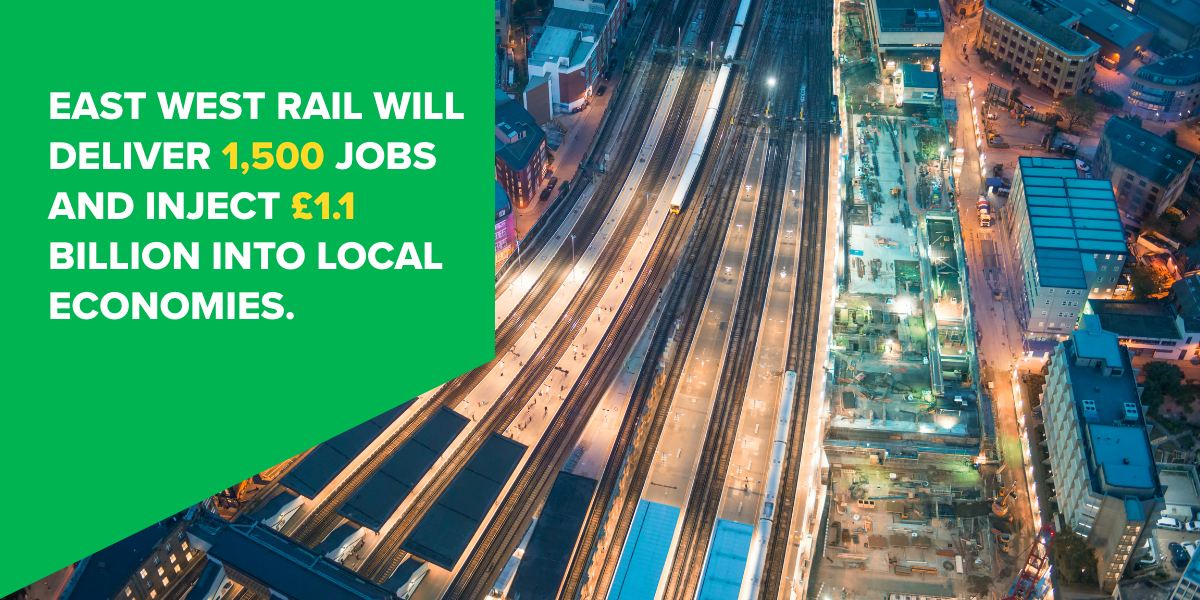 EAST WEST RAIL WILL DELIVER 1,500 JOBS AND INJECT £1.1 BILLION INTO LOCAL ECONOMIES.